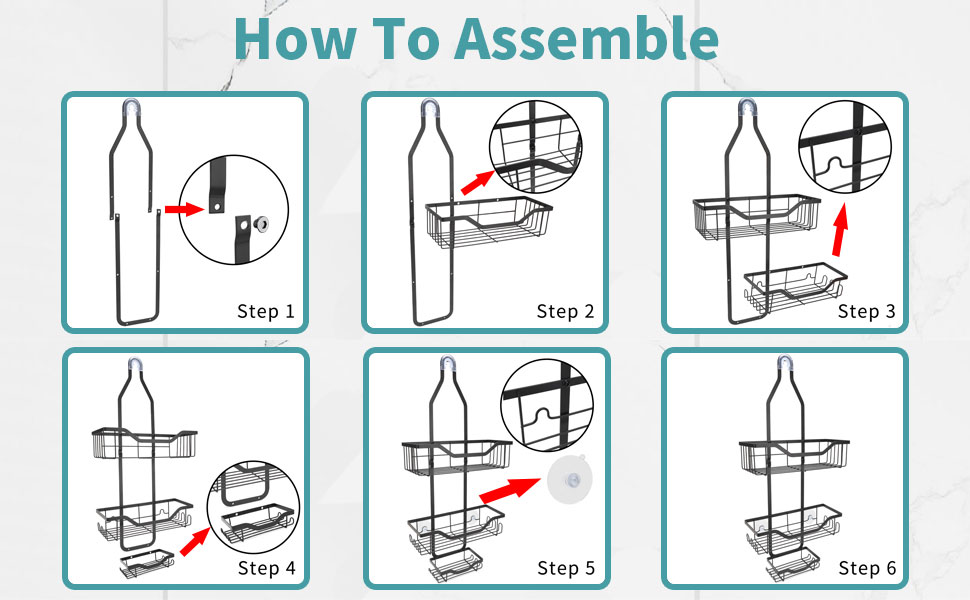 How To Assemble

Step 1

Step 2

Step 3

Step 4

Step 5

Step 6