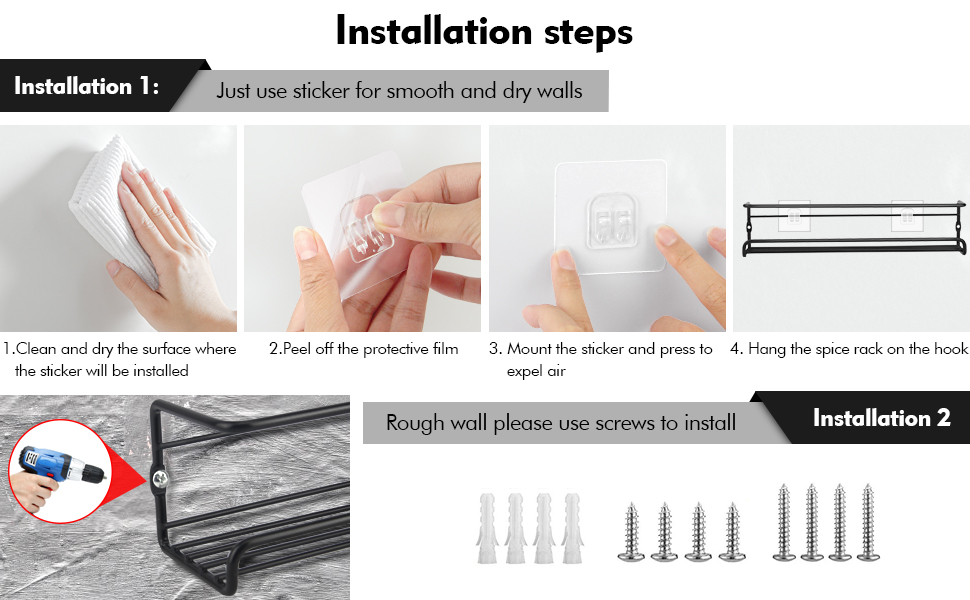 Installation steps

Installation 1: Just use sticker for smooth and dry walls

1.Clean and dry the surface where the sticker will be installed

2.Peel off the protective film

3. Mount the sticker and press to expel air

4. Hang the spice rack on the hook

Rough wall please use screws to install

Installation 2